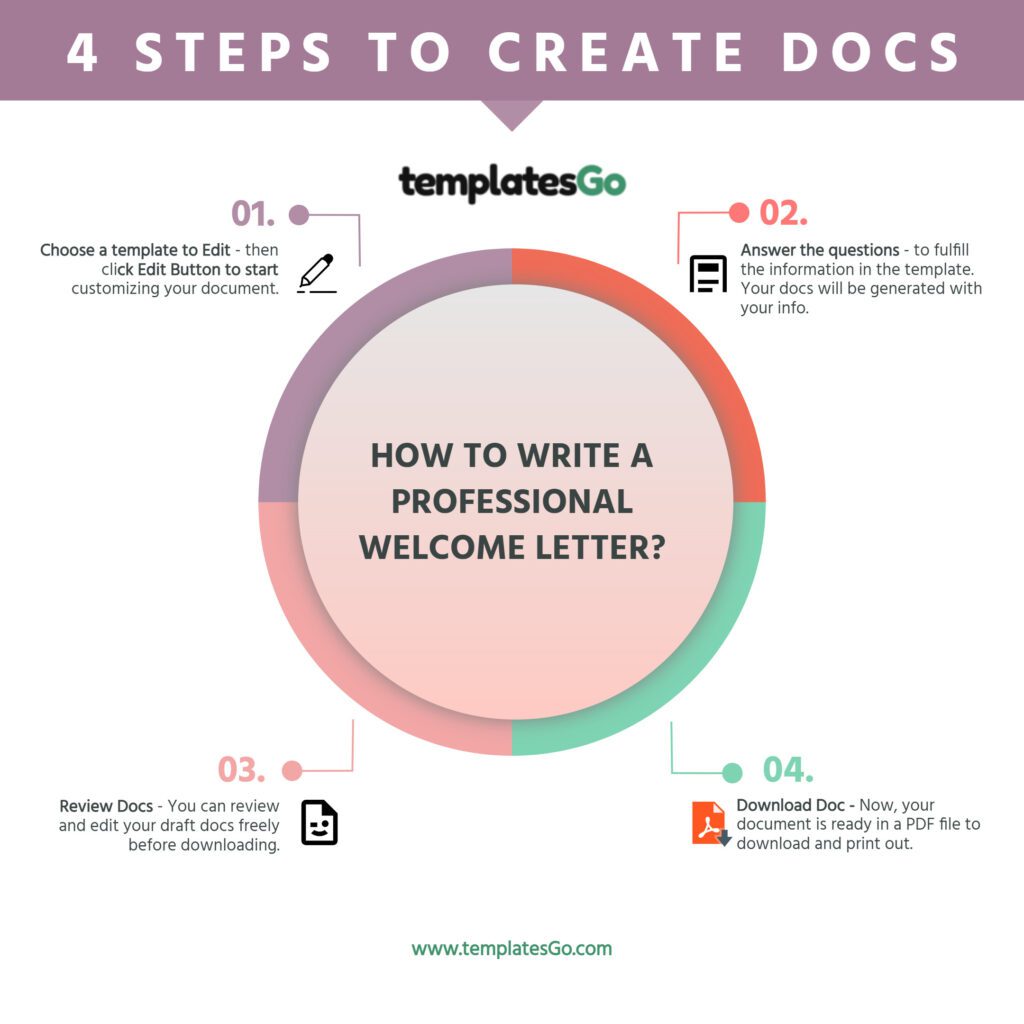 4 STEPS TO CREATE DOCS

templatesGo

01.

Choose a template to Edit - then click Edit Button to start customizing your document.

02.

Answer the questions - to fulfill the information in the template. Your docs will be generated with your info.

HOW TO WRITE A PROFESSIONAL WELCOME LETTER?

03.

Review Docs - You can review and edit your draft docs freely before downloading.

04.

Download Doc - Now, your document is ready in a PDF file to download and print out.

www.templatesGo.com